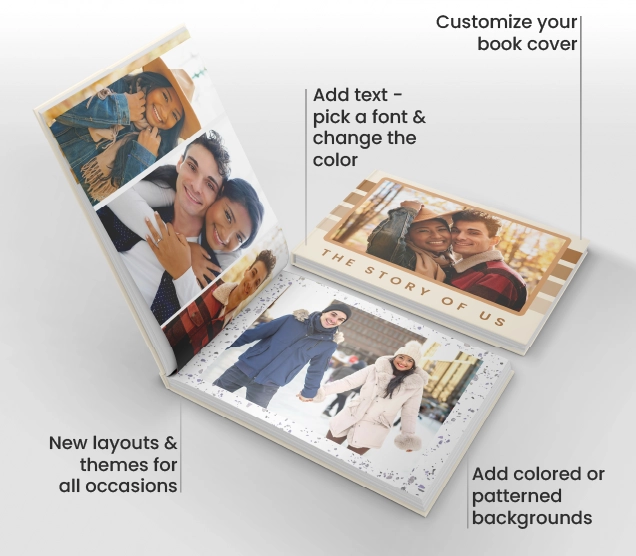 Customize your book cover

Add text - pick a font & change the color

THE STORY OF US

New layouts & themes for all occasions

Add colored or patterned backgrounds