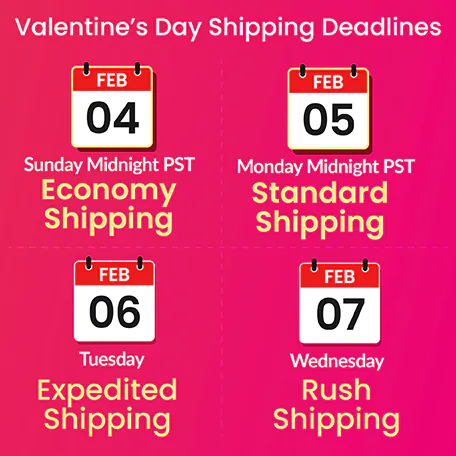 Valentine's Day Shipping Deadlines

FEB
04
Sunday Midnight PST
Economy Shipping

FEB
05
Monday Midnight PST
Standard Shipping

FEB
06
Tuesday
Expedited Shipping

FEB
07
Wednesday
Rush Shipping